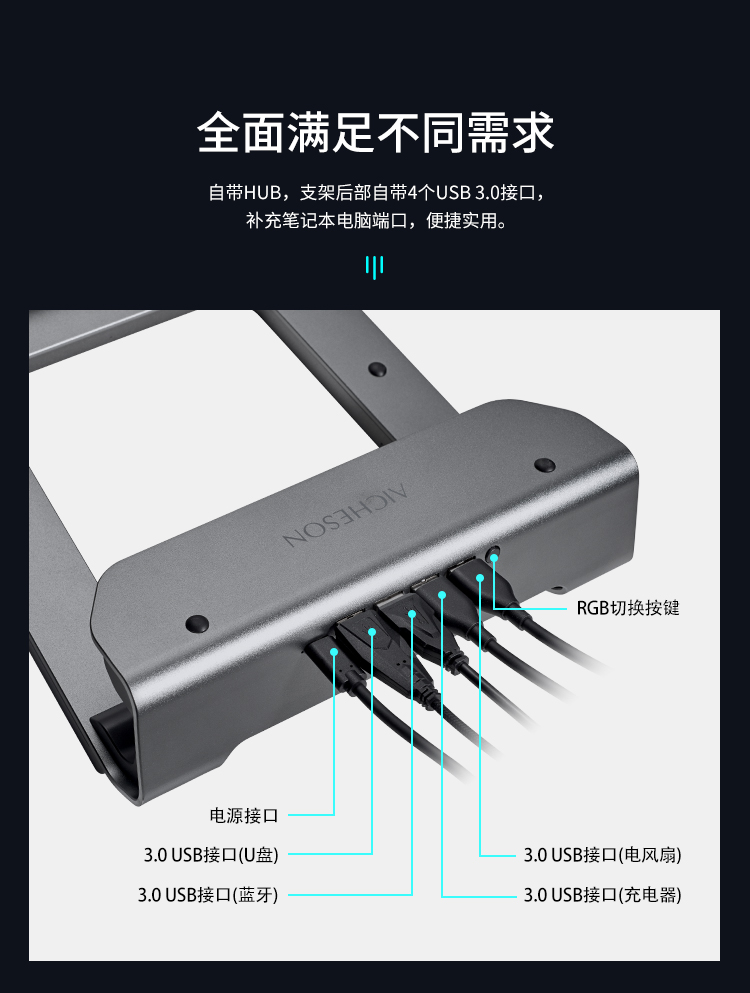 全面满足不同需求

自带HUB，支架后部自带4个USB 3.0接口，补充笔记本电脑端口，便捷实用。

AICHESON

RGB切换按键

电源接口

3.0 USB接口(U盘)

3.0 USB接口(蓝牙)

3.0 USB接口(电风扇)

3.0 USB接口(充电器)